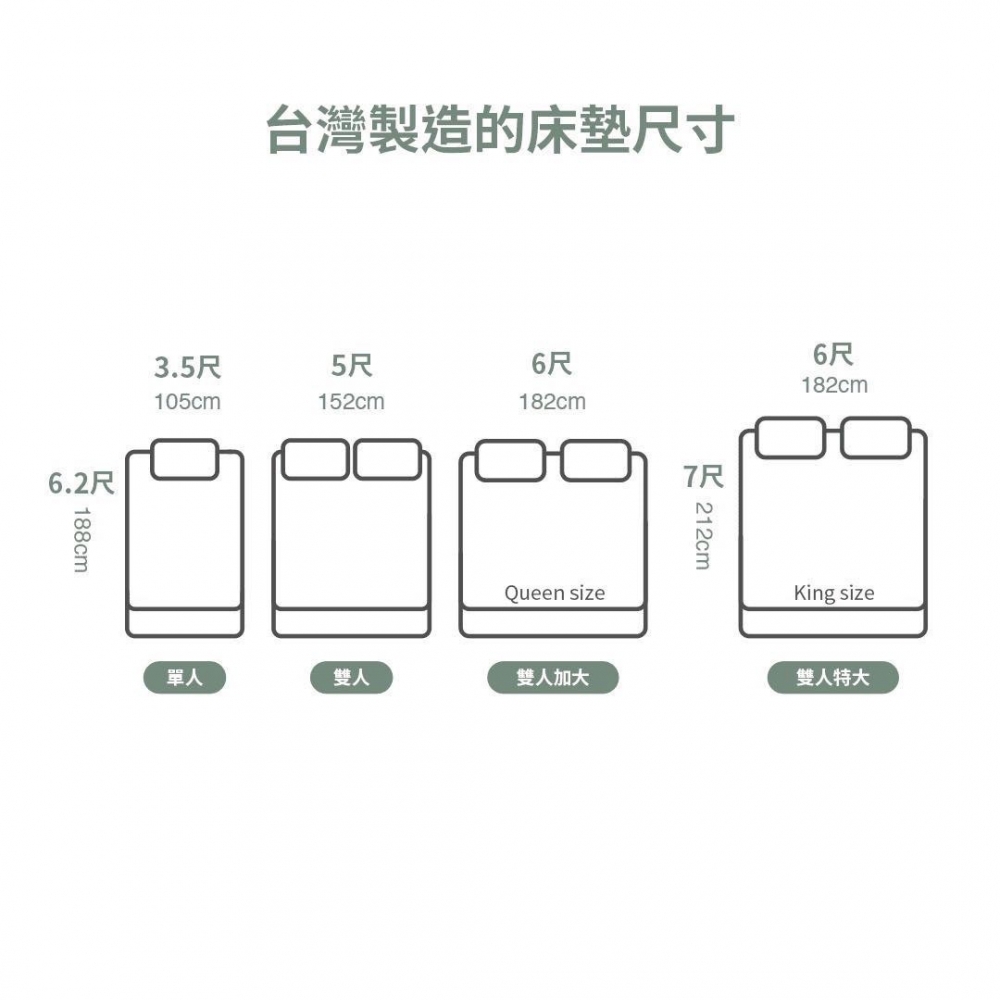 台灣製造的床墊尺寸

3.5尺
105cm

5尺
152cm

6尺
182cm

6尺
182cm

6.2尺
188cm

7尺
212cm

Queen size

King size

單人

雙人

雙人加大

雙人特大