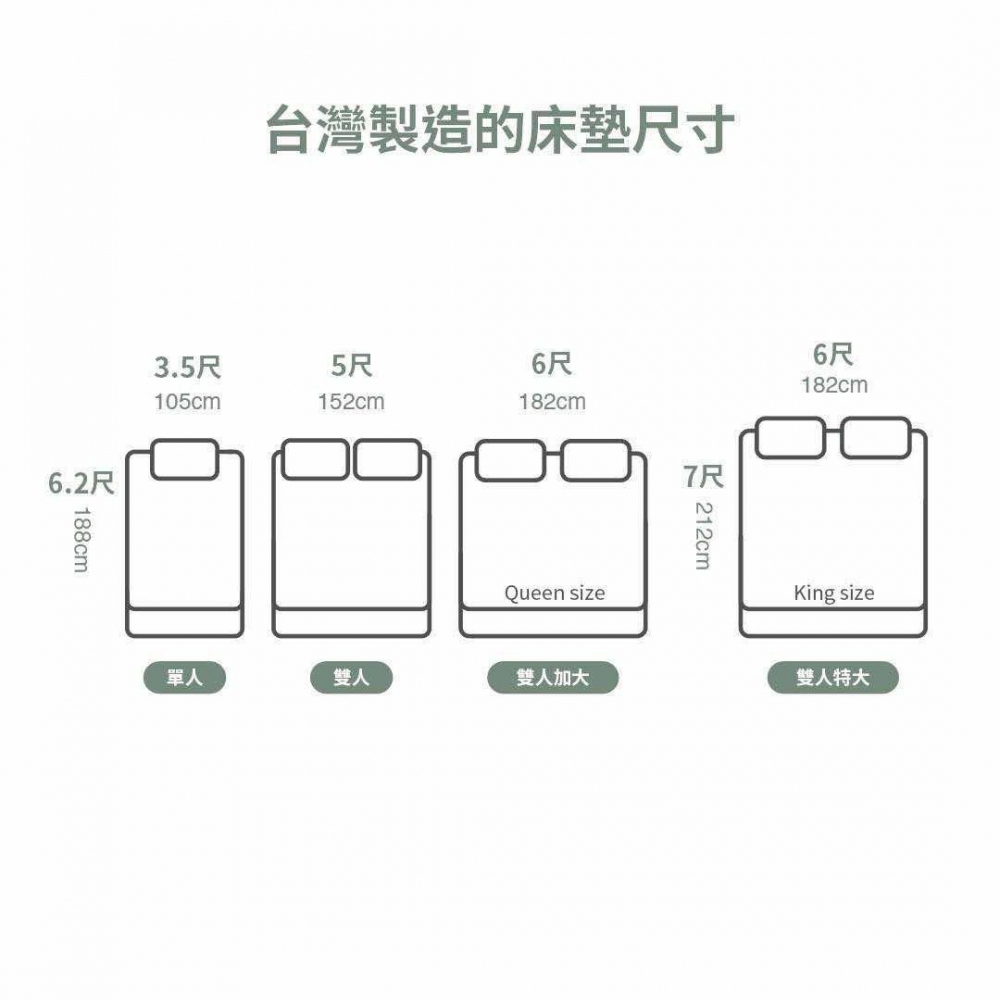 台灣製造的床墊尺寸

3.5尺
105cm

5尺
152cm

6尺
182cm

6尺
182cm

6.2尺
188cm

7尺
212cm

Queen size

King size

單人

雙人

雙人加大

雙人特大