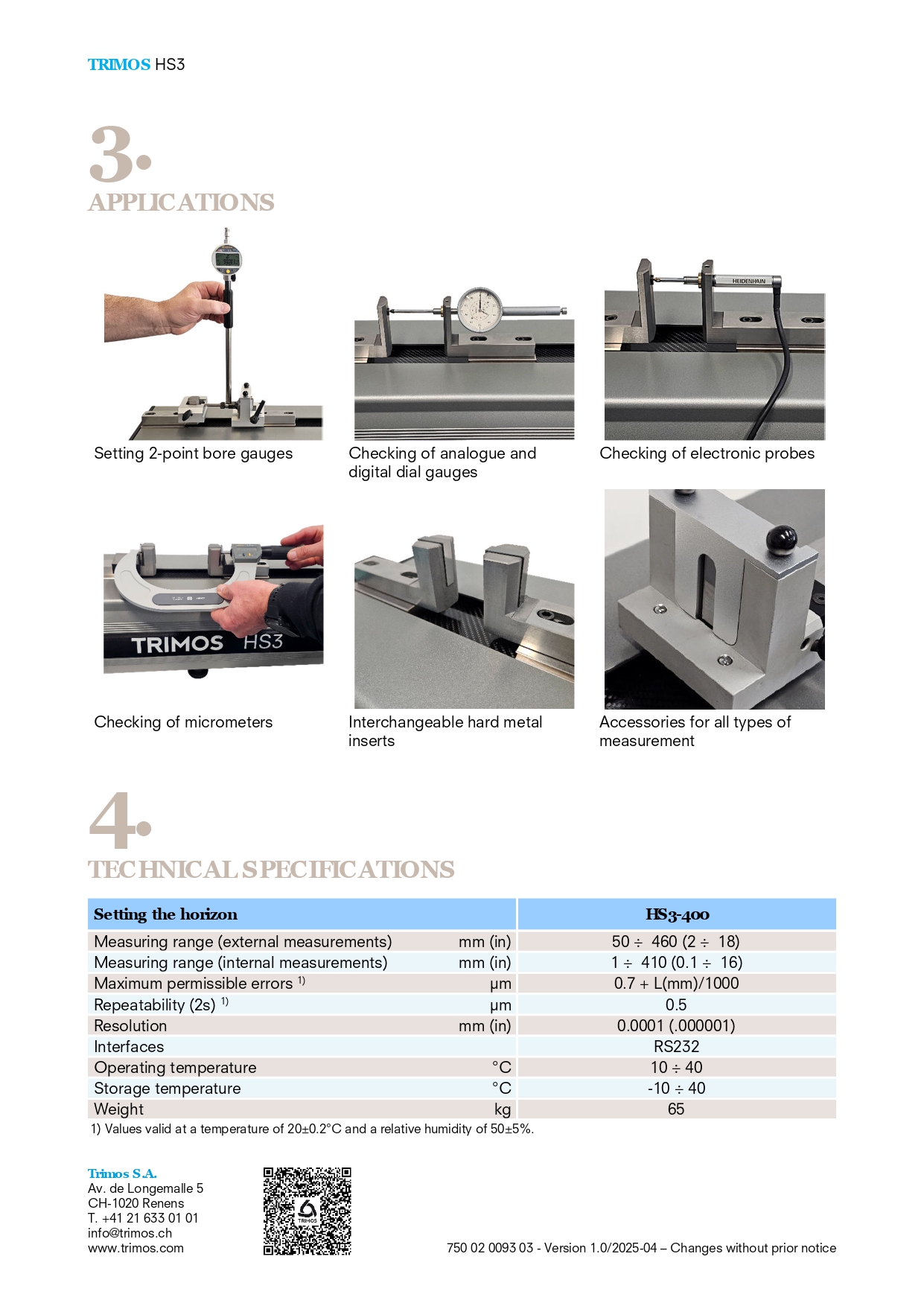 TRIMOS HS3

3.
APPLICATIONS

HEIDENHAIN

Setting 2-point bore gauges

Checking of analogue and digital dial gauges

Checking of electronic probes

TRIMOS HS3

Checking of micrometers

Interchangeable hard metal inserts

Accessories for all types of measurement

4.
TECHNICAL SPECIFICATIONS

| Setting the horizon | | HS3-400 |
|---|---|---|
| Measuring range (external measurements) | mm (in) | 50 ÷ 460 (2 ÷ 18) |
| Measuring range (internal measurements) | mm (in) | 1 ÷ 410 (0.1 ÷ 16) |
| Maximum permissible errors $^{1)}$ | µm | 0.7 + L(mm)/1000 |
| Repeatability (2s) $^{1)}$ | µm | 0.5 |
| Resolution | mm (in) | 0.0001 (.000001) |
| Interfaces | | RS232 |
| Operating temperature | °C | 10 ÷ 40 |
| Storage temperature | °C | -10 ÷ 40 |
| Weight | kg | 65 |

1) Values valid at a temperature of 20±0.2°C and a relative humidity of 50±5%.

Trimos S.A.
Av. de Longemalle 5
CH-1020 Renens
T. +41 21 633 01 01
info@trimos.ch
www.trimos.com

TRIMOS

750 02 0093 03 - Version 1.0/2025-04 – Changes without prior notice