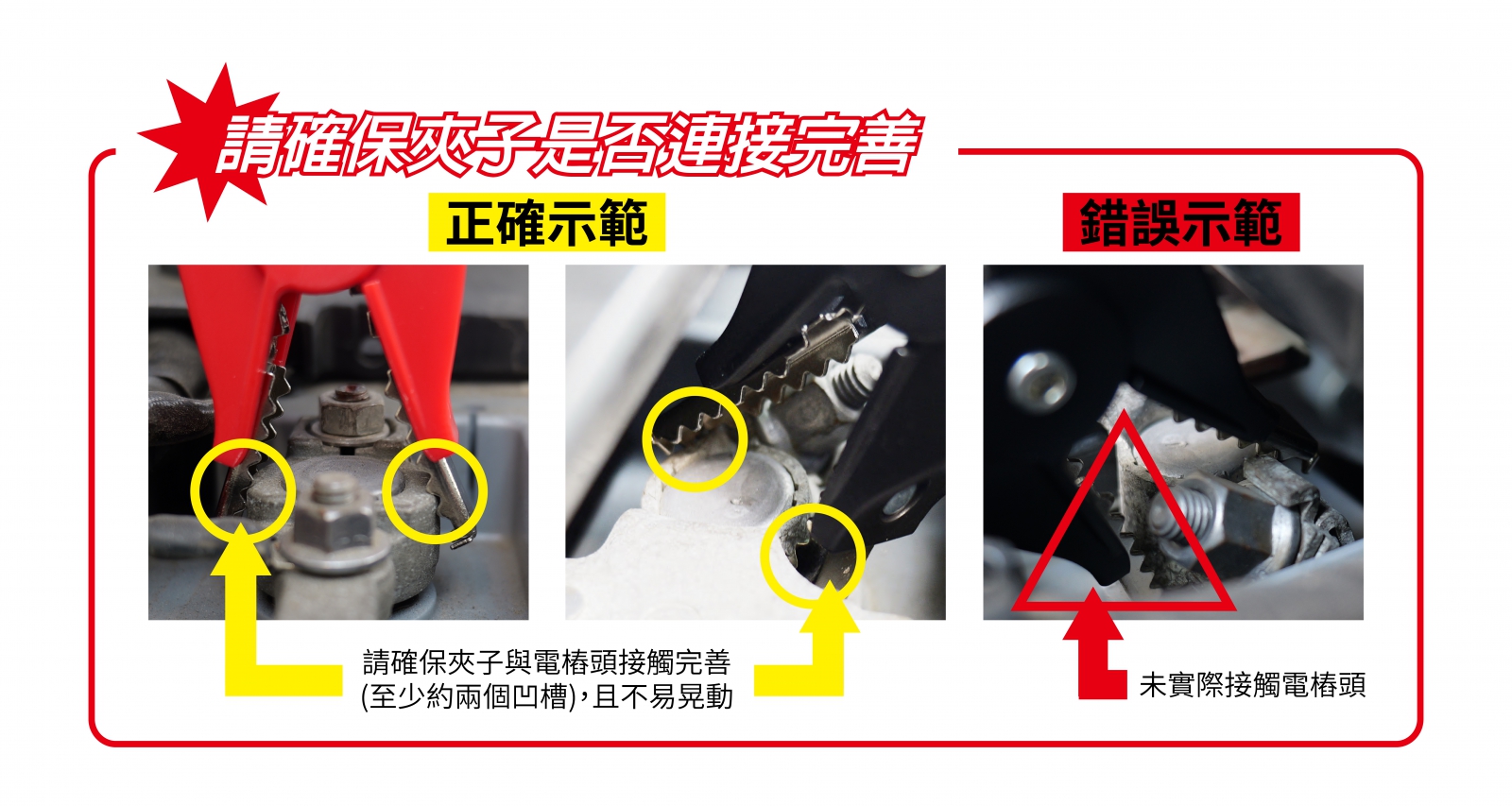 請確保夾子是否連接完善

正確示範

錯誤示範

請確保夾子與電樁頭接觸完善
(至少約兩個凹槽),且不易晃動

未實際接觸電樁頭