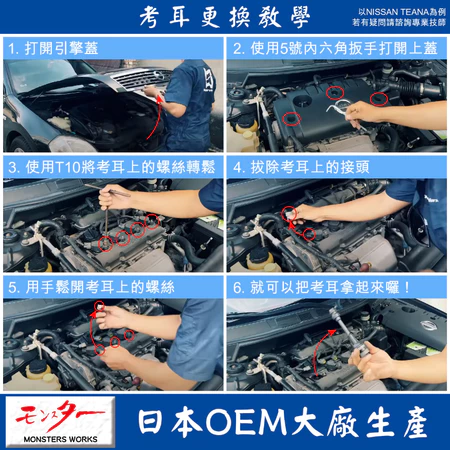 考耳更換教學

以NISSAN TEANA為例
若有疑問請諮詢專業技師

1. 打開引擎蓋

2. 使用5號內六角扳手打開上蓋

3. 使用T10將考耳上的螺絲轉鬆

4. 拔除考耳上的接頭

5. 用手鬆開考耳上的螺絲

6. 就可以把考耳拿起來囉！

モンスター
MONSTERS WORKS

日本OEM大廠生產