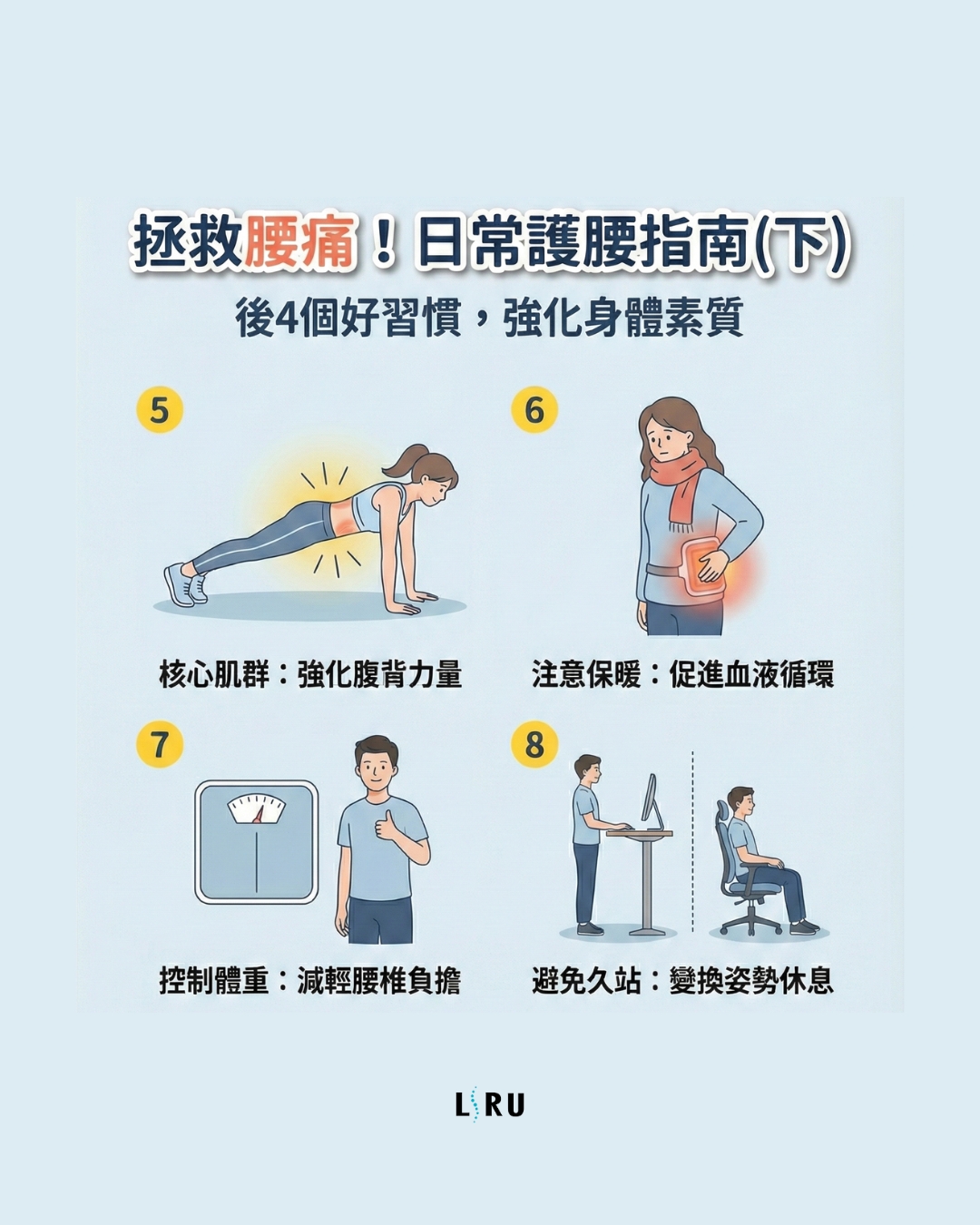 拯救腰痛！日常護腰指南(下)

後4個好習慣，強化身體素質

5

核心肌群：強化腹背力量

6

注意保暖：促進血液循環

7

控制體重：減輕腰椎負擔

8

避免久站：變換姿勢休息

LIRU