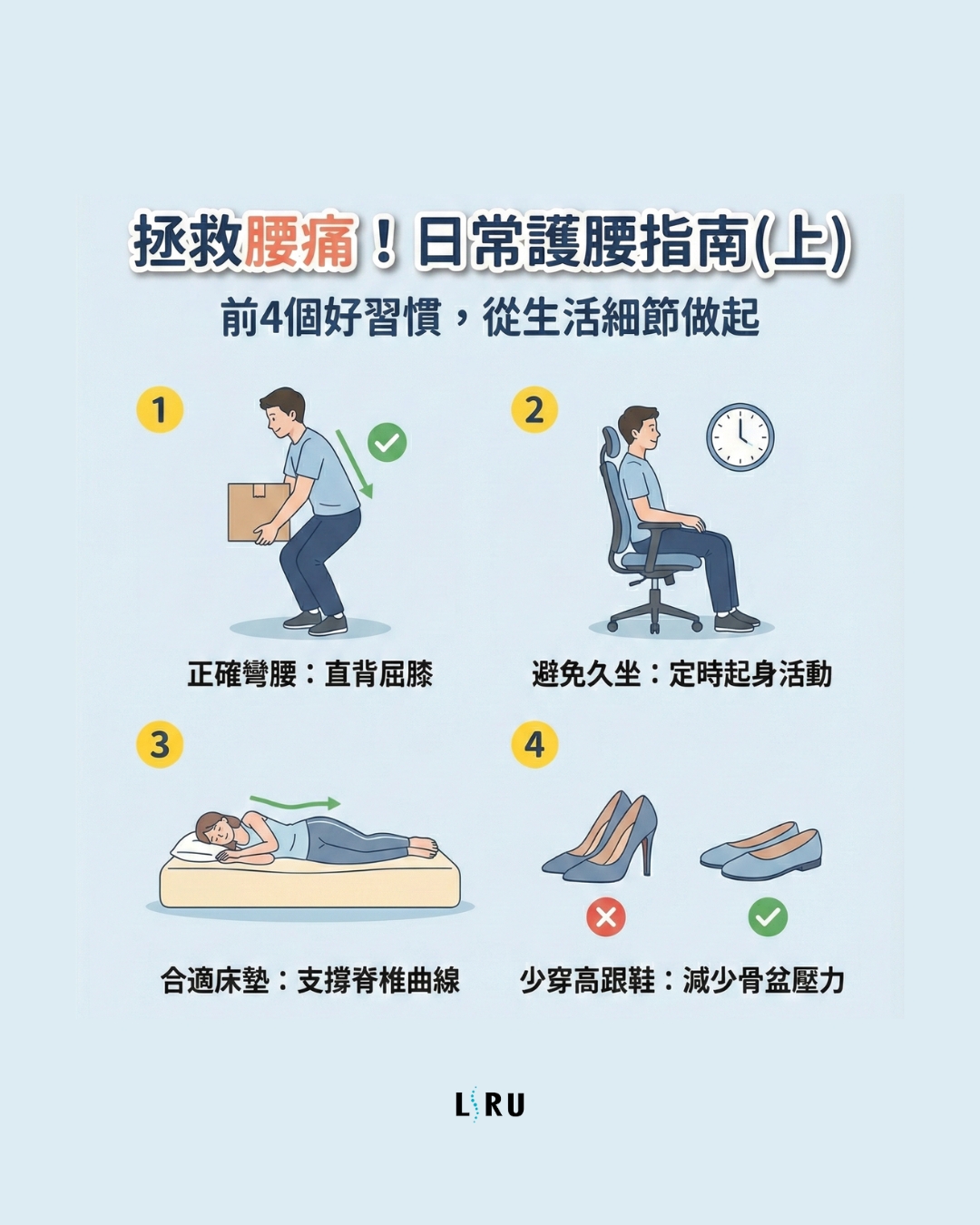 拯救腰痛！日常護腰指南(上)

前4個好習慣，從生活細節做起

1

正確彎腰：直背屈膝

2

避免久坐：定時起身活動

3

合適床墊：支撐脊椎曲線

4

少穿高跟鞋：減少骨盆壓力

LIRU