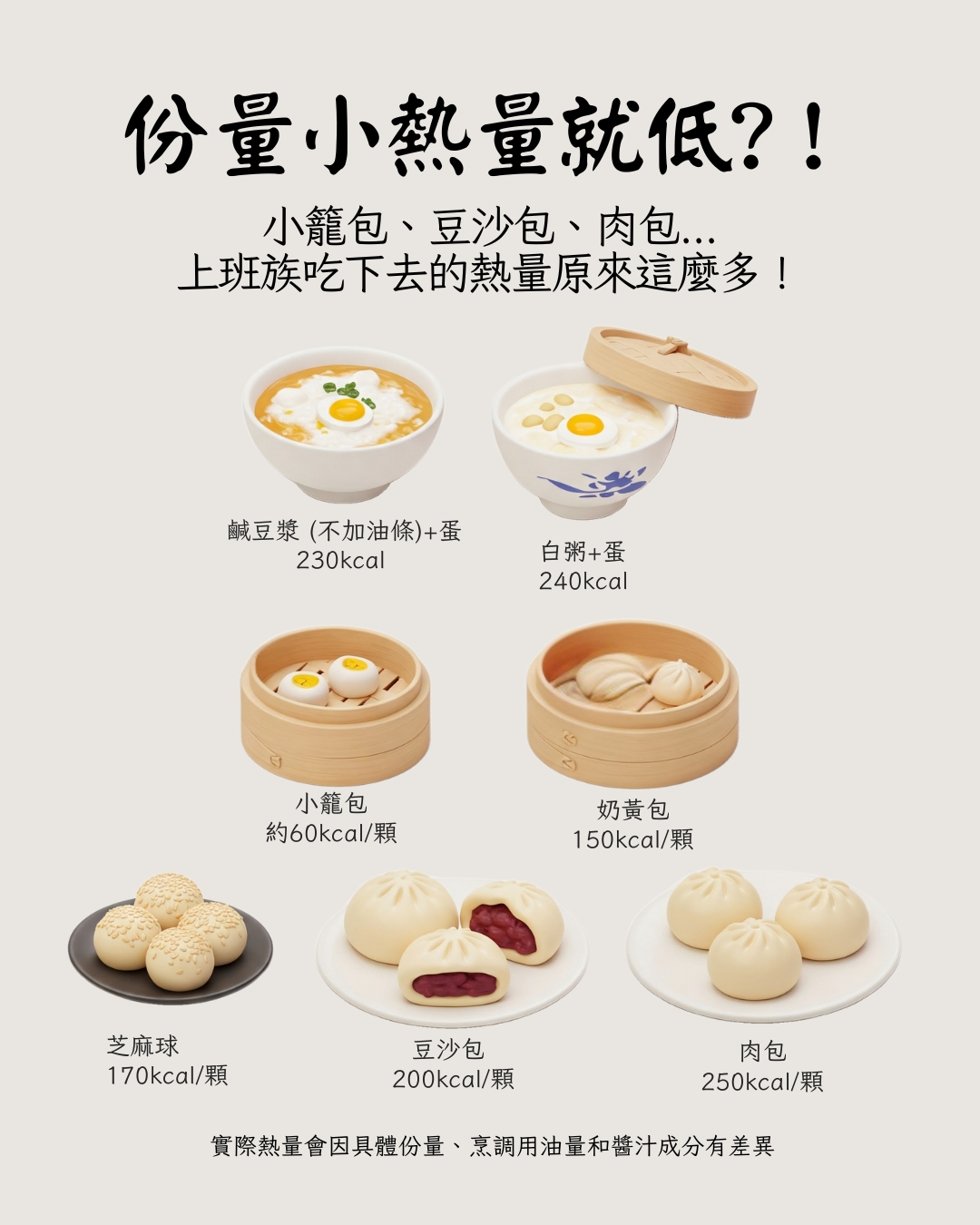 份量小熱量就低?!

小籠包、豆沙包、肉包...
上班族吃下去的熱量原來這麼多!

鹹豆漿 (不加油條)+蛋
230kcal

白粥+蛋
240kcal

小籠包
約60kcal/顆

奶黃包
150kcal/顆

芝麻球
170kcal/顆

豆沙包
200kcal/顆

肉包
250kcal/顆

實際熱量會因具體份量、烹調用油量和醬汁成分有差異