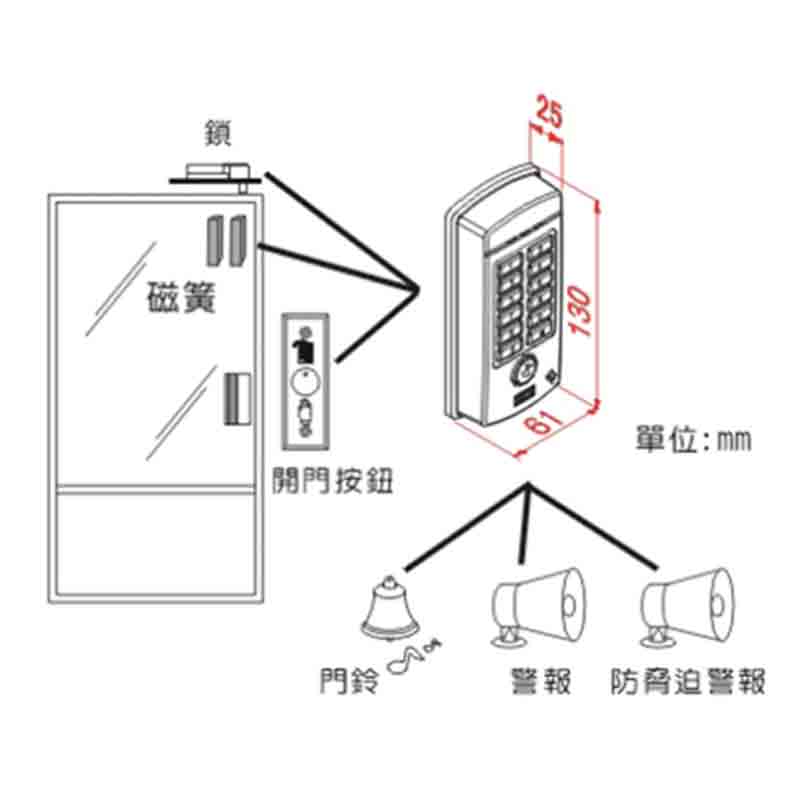 鎖

磁簧

開門按鈕

25

130

61

單位:mm

門鈴

警報

防脅迫警報