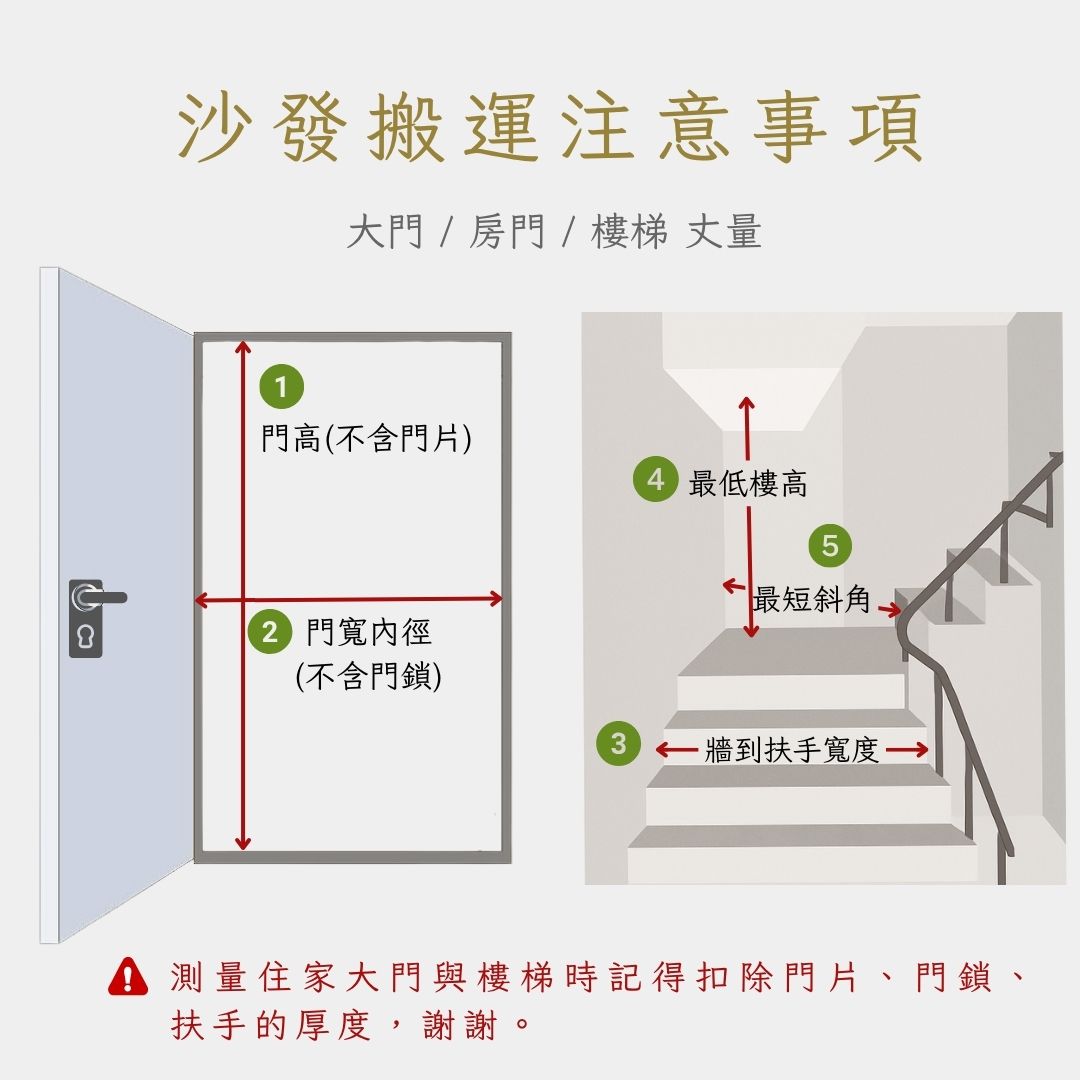 沙發搬運注意事項

大門 / 房門 / 樓梯 丈量

1
門高(不含門片)

2 門寬內徑
(不含門鎖)

4 最低樓高

5
最短斜角

3 牆到扶手寬度

測量住家大門與樓梯時記得扣除門片、門鎖、扶手的厚度，謝謝。